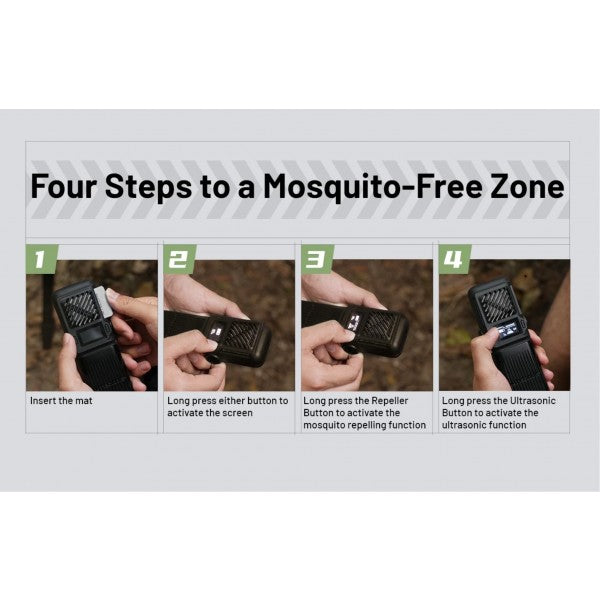 Four Steps to a Mosquito-Free Zone

1

Insert the mat

2

Long press either button to activate the screen

3

Long press the Repeller Button to activate the mosquito repelling function

4

Long press the Ultrasonic Button to activate the ultrasonic function