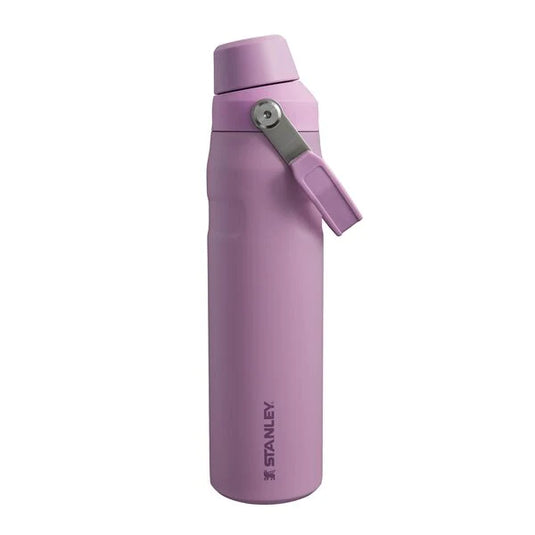 STANLEY