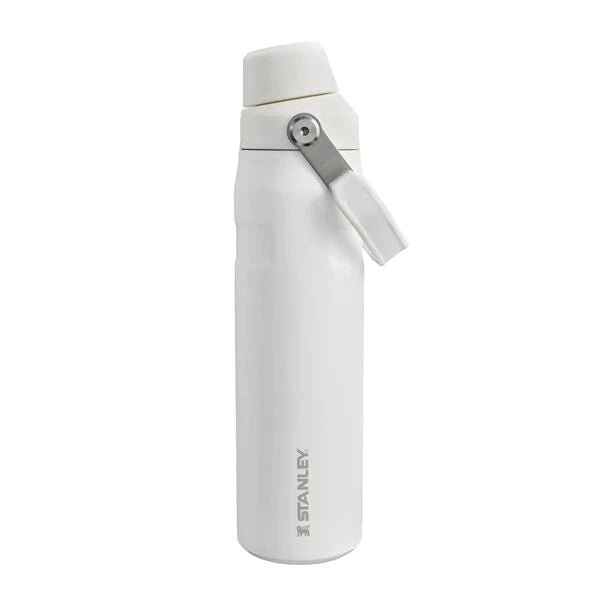 STANLEY